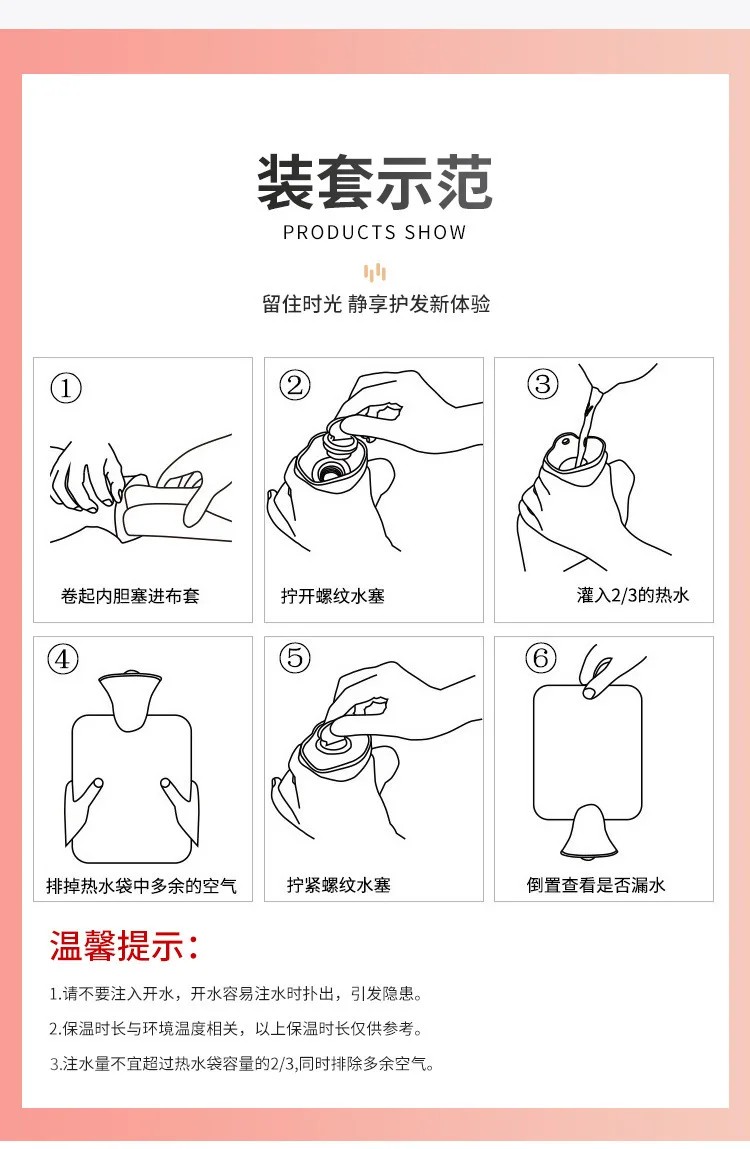 装套示范
PRODUCTS SHOW

留住时光 静享护发新体验

①
卷起内胆塞进布套

②
拧开螺纹水塞

③
灌入2/3的热水

④
排掉热水袋中多余的空气

⑤
拧紧螺纹水塞

⑥
倒置查看是否漏水

温馨提示：

1.请不要注入开水，开水容易注水时扑出，引发隐患。

2.保温时长与环境温度相关，以上保温时长仅供参考。

3.注水量不宜超过热水袋容量的2/3,同时排除多余空气。